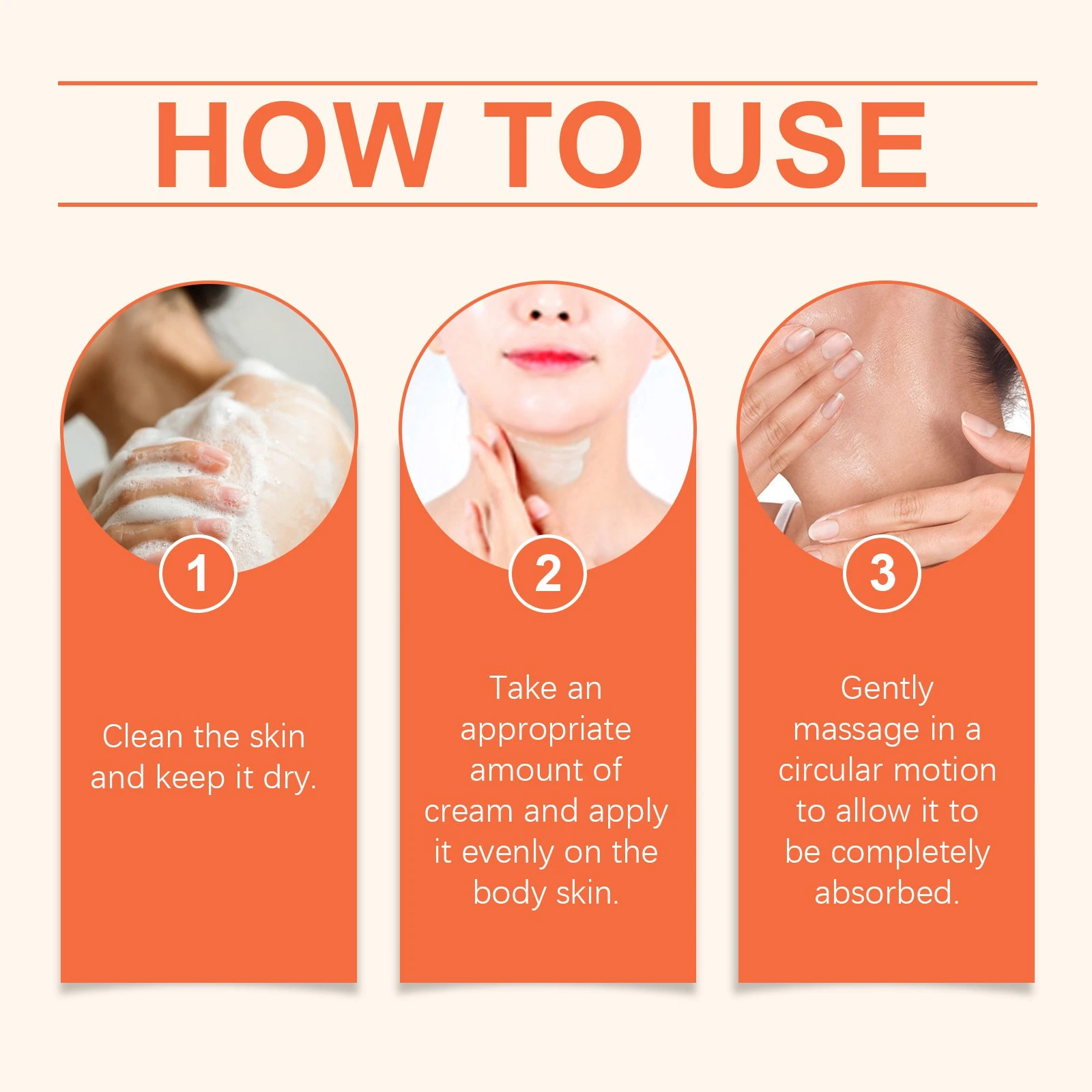 HOW TO USE

1

Clean the skin and keep it dry.

2

Take an appropriate amount of cream and apply it evenly on the body skin.

3

Gently massage in a circular motion to allow it to be completely absorbed.