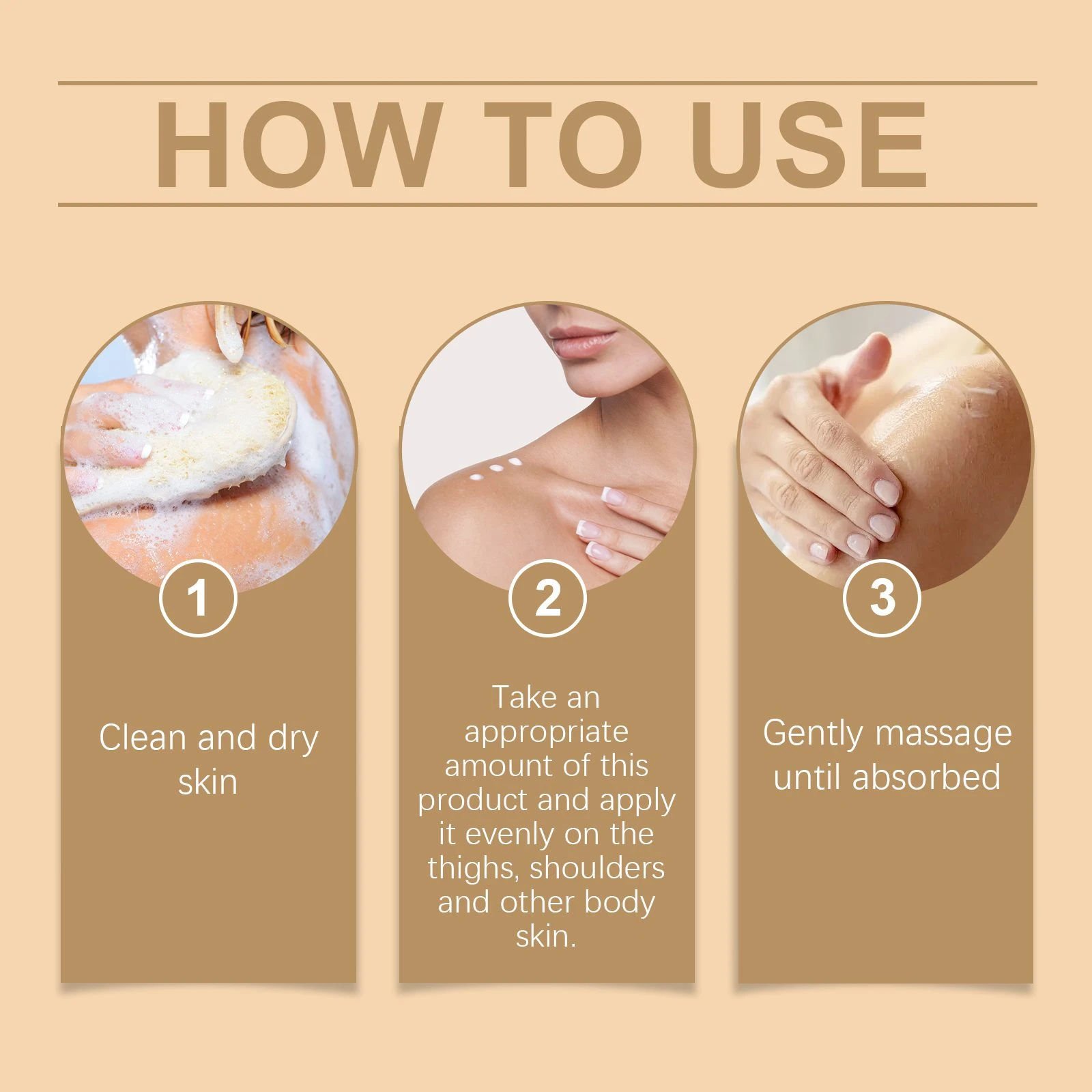 HOW TO USE

1

Clean and dry skin

2

Take an appropriate amount of this product and apply it evenly on the thighs, shoulders and other body skin.

3

Gently massage until absorbed