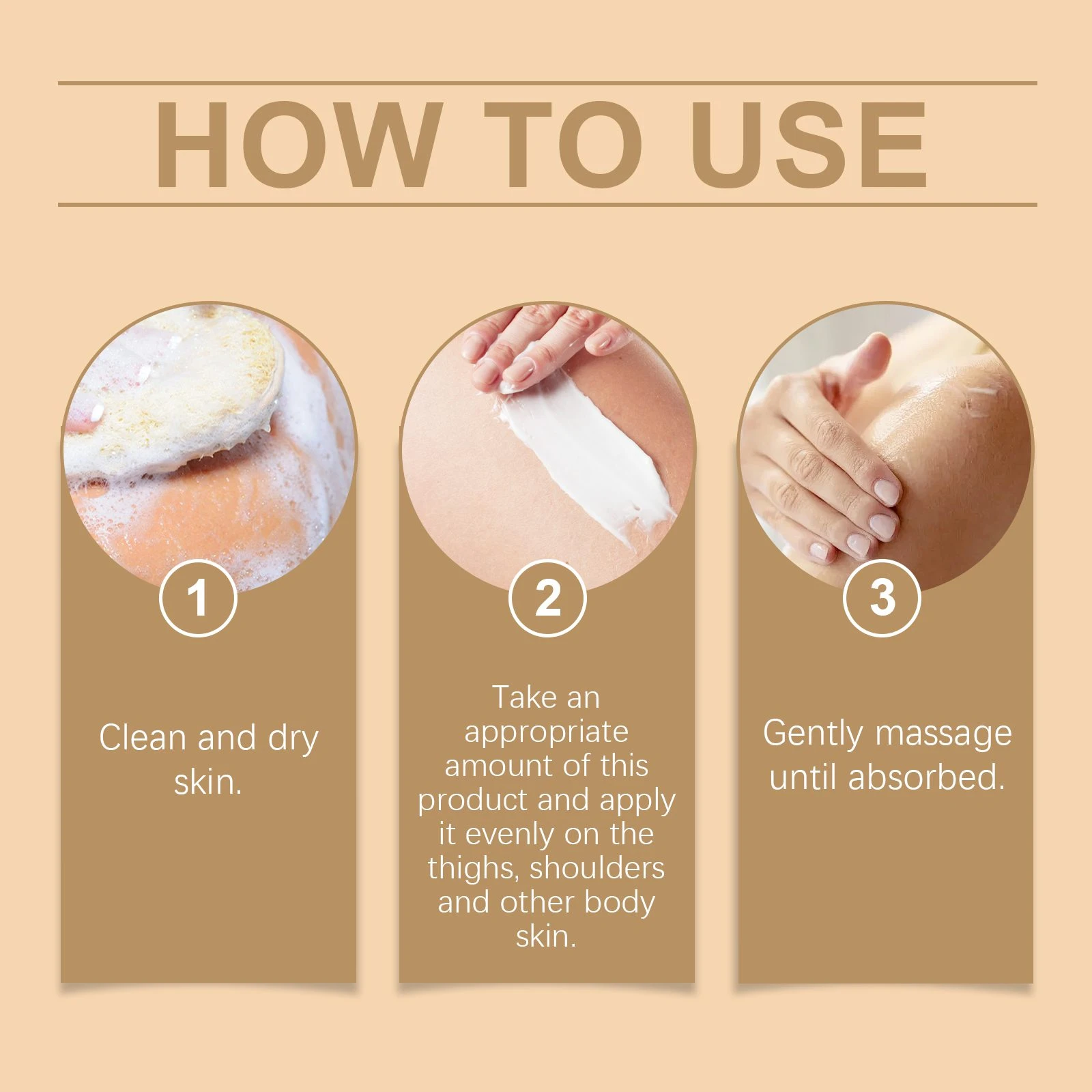 HOW TO USE

1

Clean and dry skin.

2

Take an appropriate amount of this product and apply it evenly on the thighs, shoulders and other body skin.

3

Gently massage until absorbed.