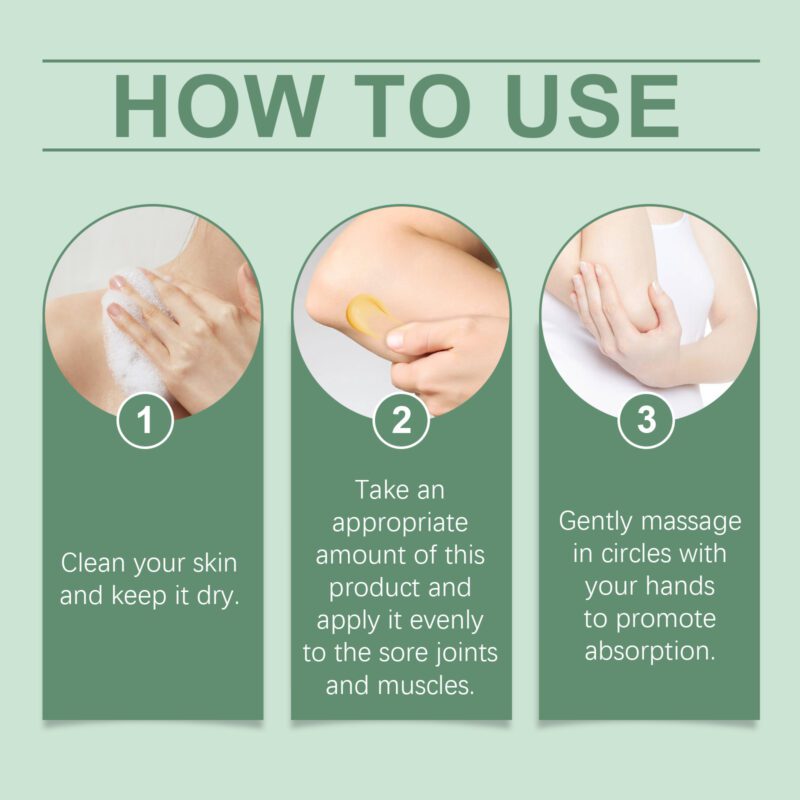 HOW TO USE

1

Clean your skin and keep it dry.

2

Take an appropriate amount of this product and apply it evenly to the sore joints and muscles.

3

Gently massage in circles with your hands to promote absorption.