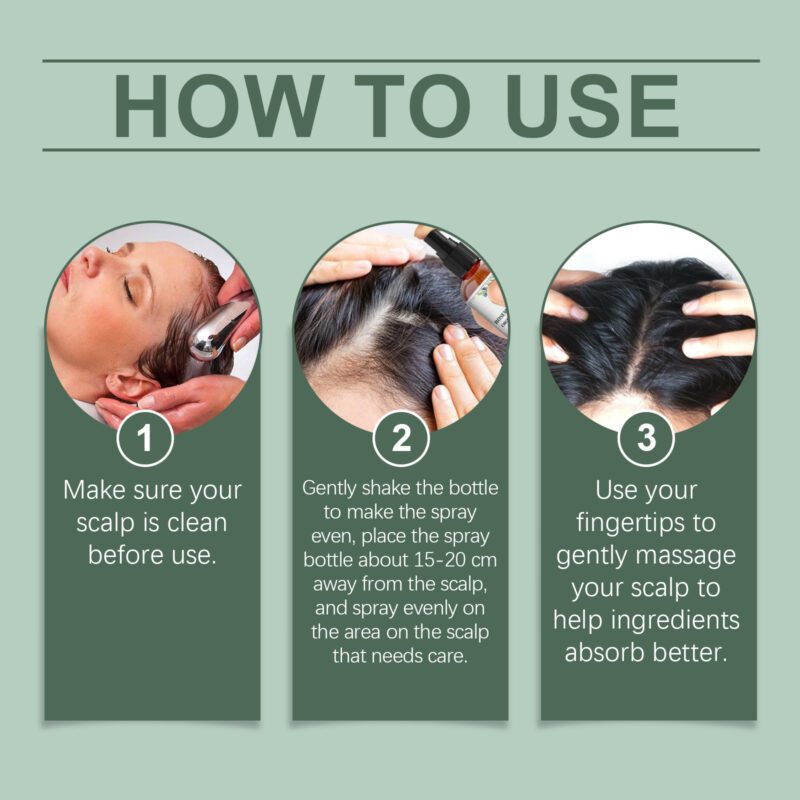 HOW TO USE

1

Make sure your scalp is clean before use.

2

Gently shake the bottle to make the spray even, place the spray bottle about 15-20 cm away from the scalp, and spray evenly on the area on the scalp that needs care.

3

Use your fingertips to gently massage your scalp to help ingredients absorb better.