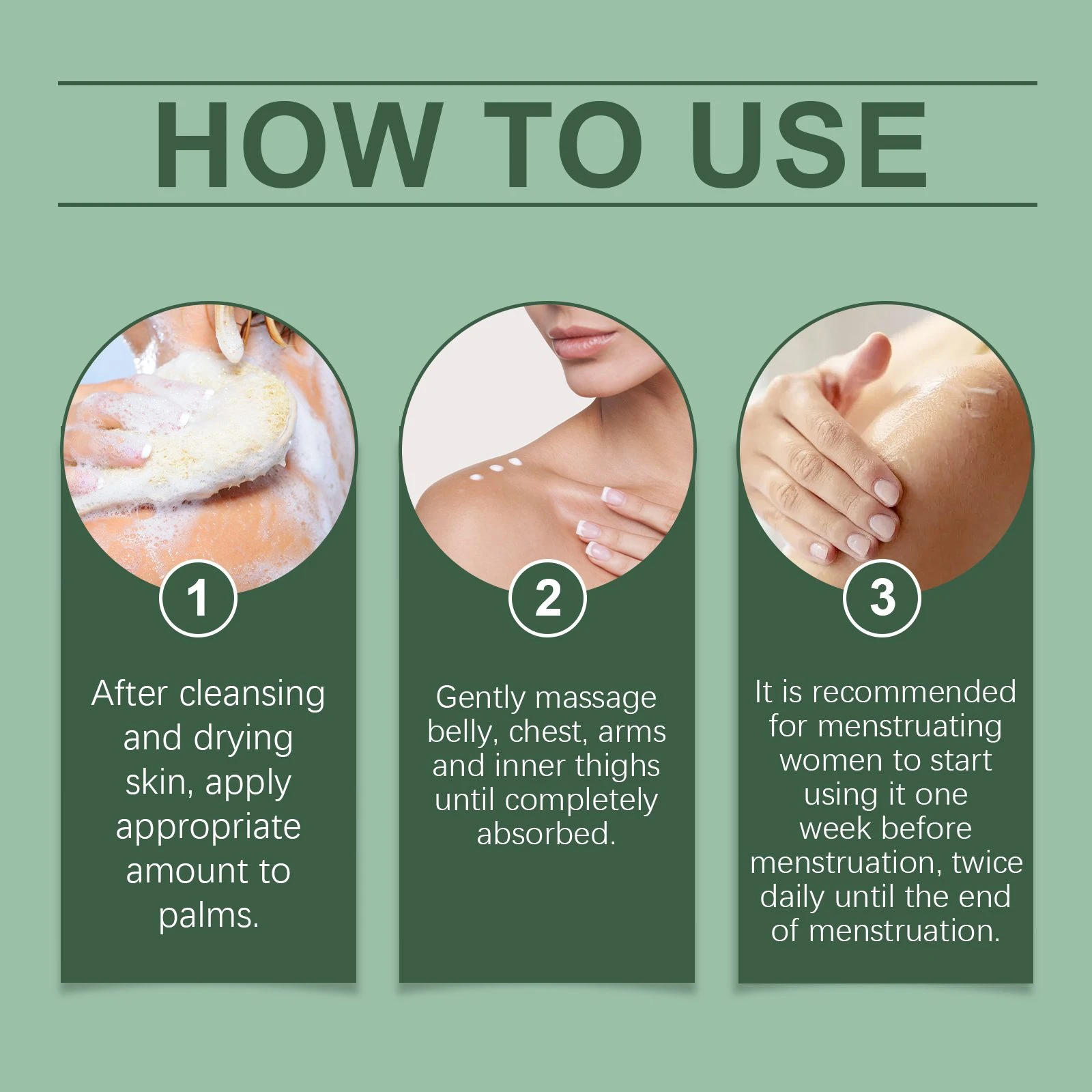 HOW TO USE

1

After cleansing and drying skin, apply appropriate amount to palms.

2

Gently massage belly, chest, arms and inner thighs until completely absorbed.

3

It is recommended for menstruating women to start using it one week before menstruation, twice daily until the end of menstruation.