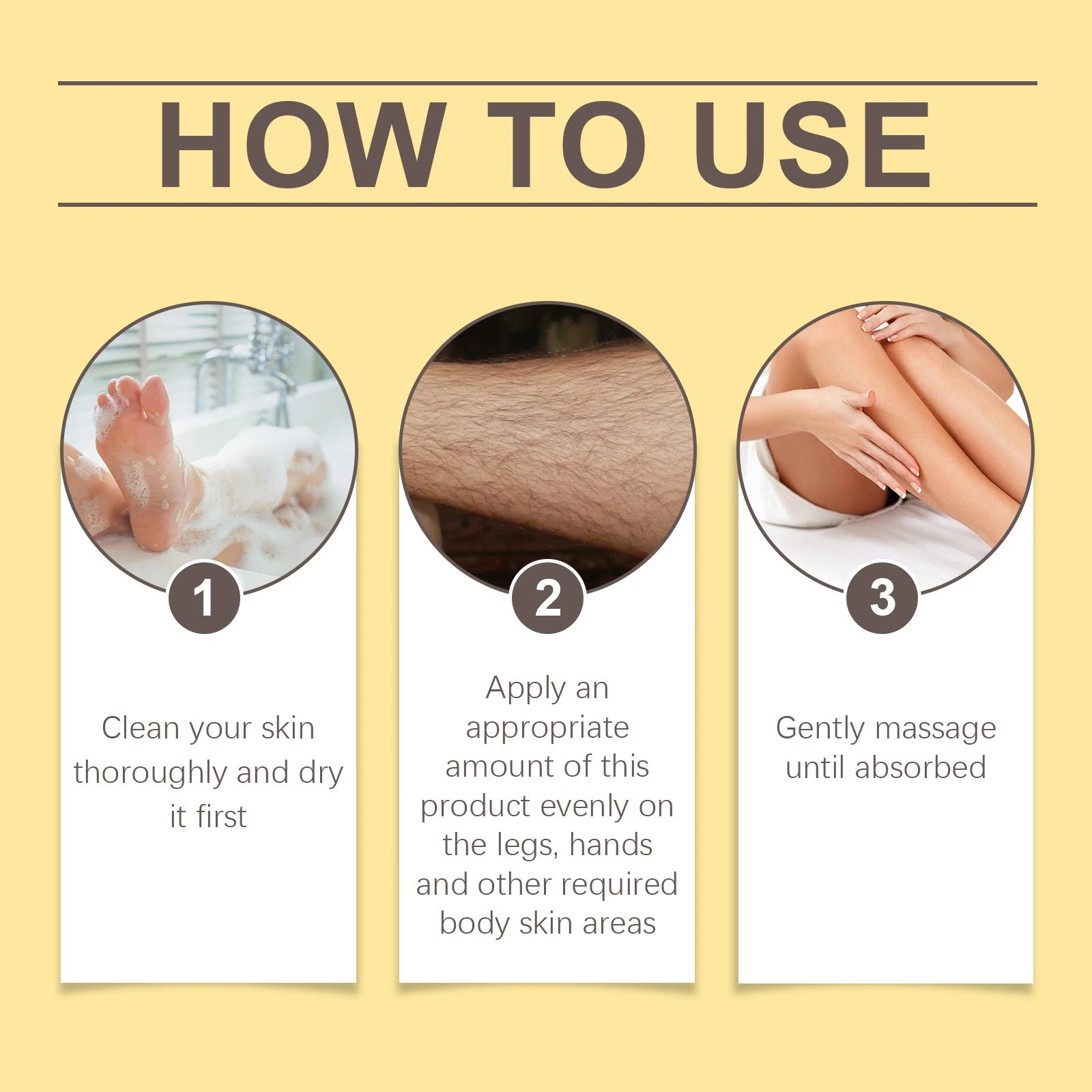 HOW TO USE

1

Clean your skin thoroughly and dry it first

2

Apply an appropriate amount of this product evenly on the legs, hands and other required body skin areas

3

Gently massage until absorbed