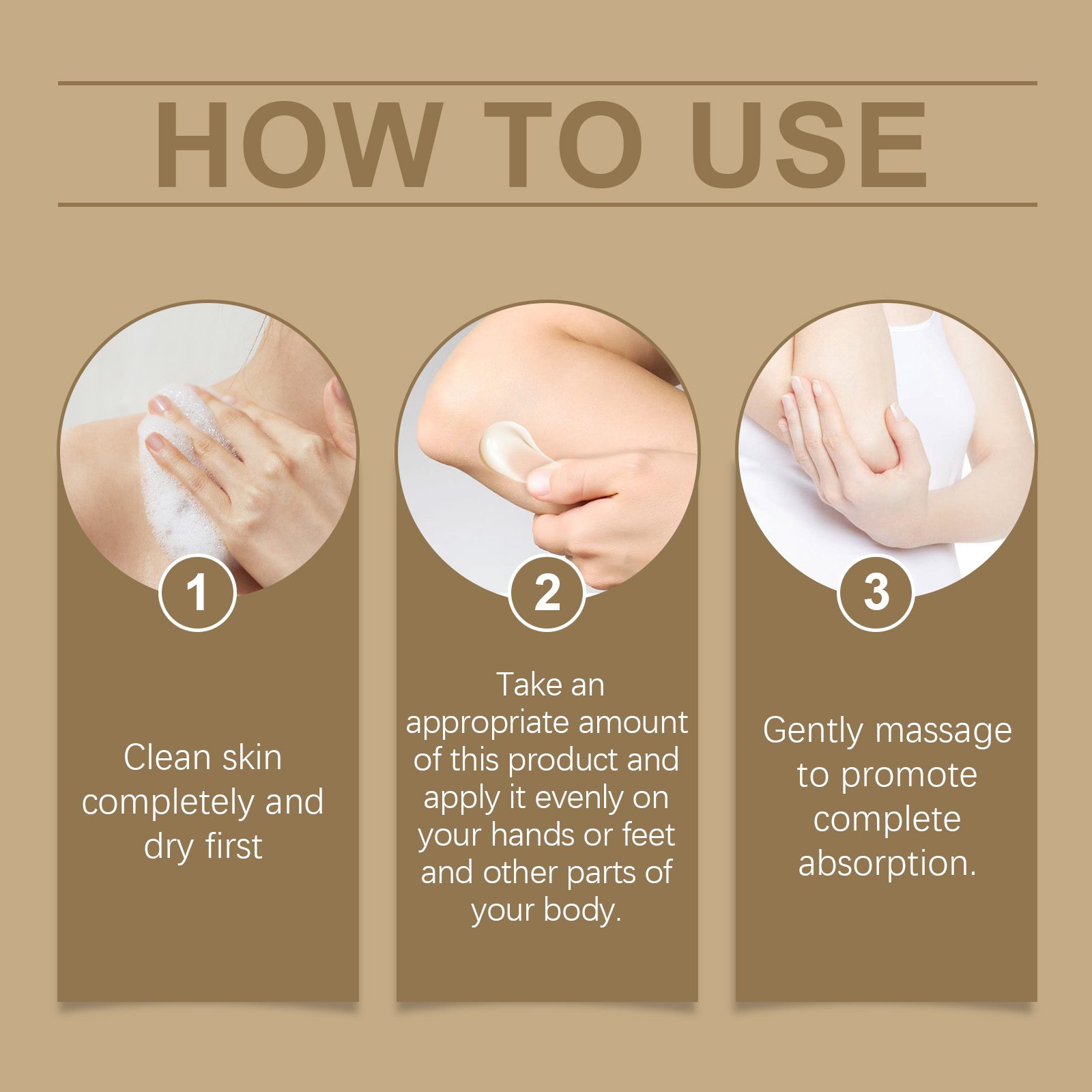 HOW TO USE

1

Clean skin completely and dry first

2

Take an appropriate amount of this product and apply it evenly on your hands or feet and other parts of your body.

3

Gently massage to promote complete absorption.