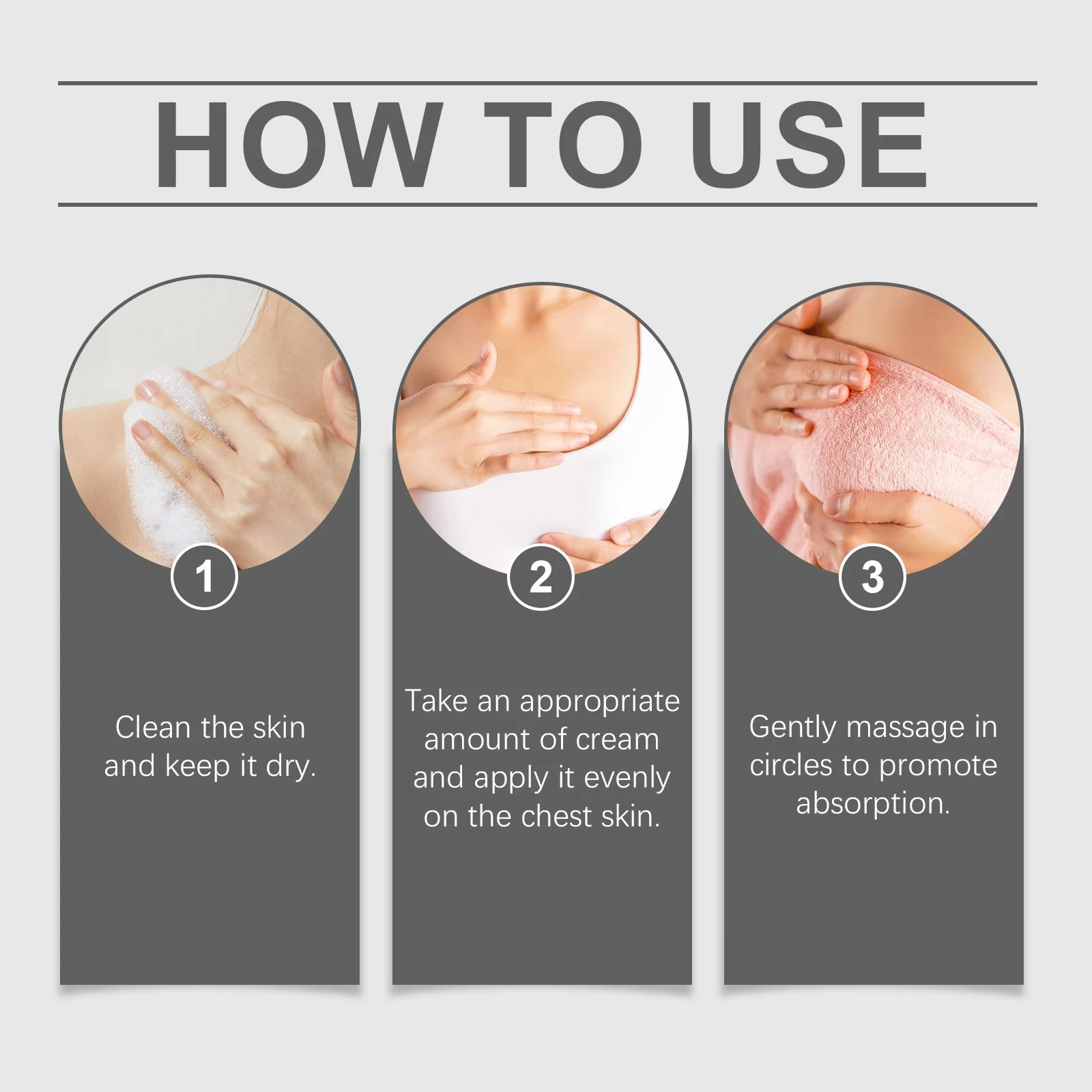 HOW TO USE

1

Clean the skin and keep it dry.

2

Take an appropriate amount of cream and apply it evenly on the chest skin.

3

Gently massage in circles to promote absorption.