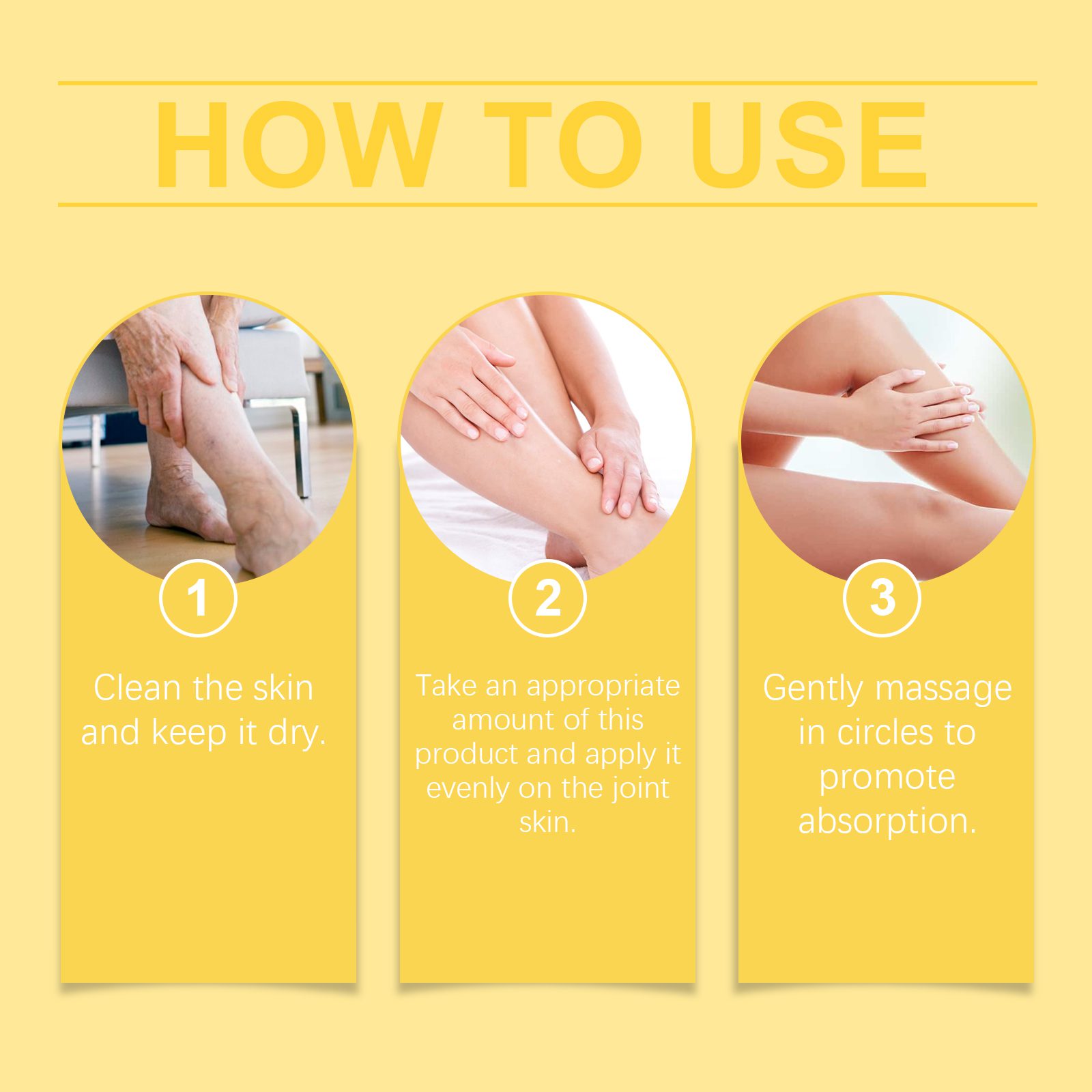 HOW TO USE

1

Clean the skin and keep it dry.

2

Take an appropriate amount of this product and apply it evenly on the joint skin.

3

Gently massage in circles to promote absorption.