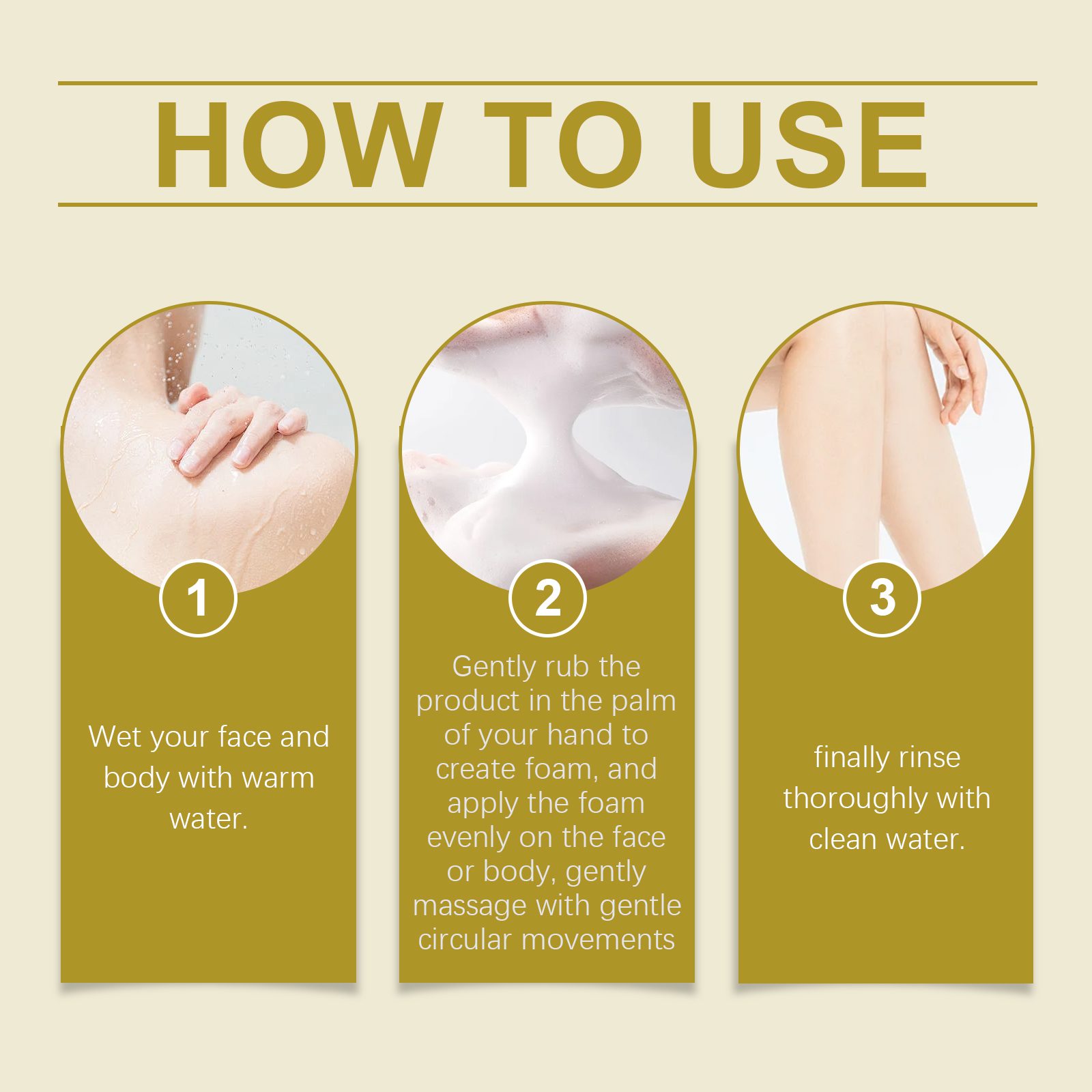 HOW TO USE

1

Wet your face and body with warm water.

2

Gently rub the product in the palm of your hand to create foam, and apply the foam evenly on the face or body, gently massage with gentle circular movements

3

finally rinse thoroughly with clean water.