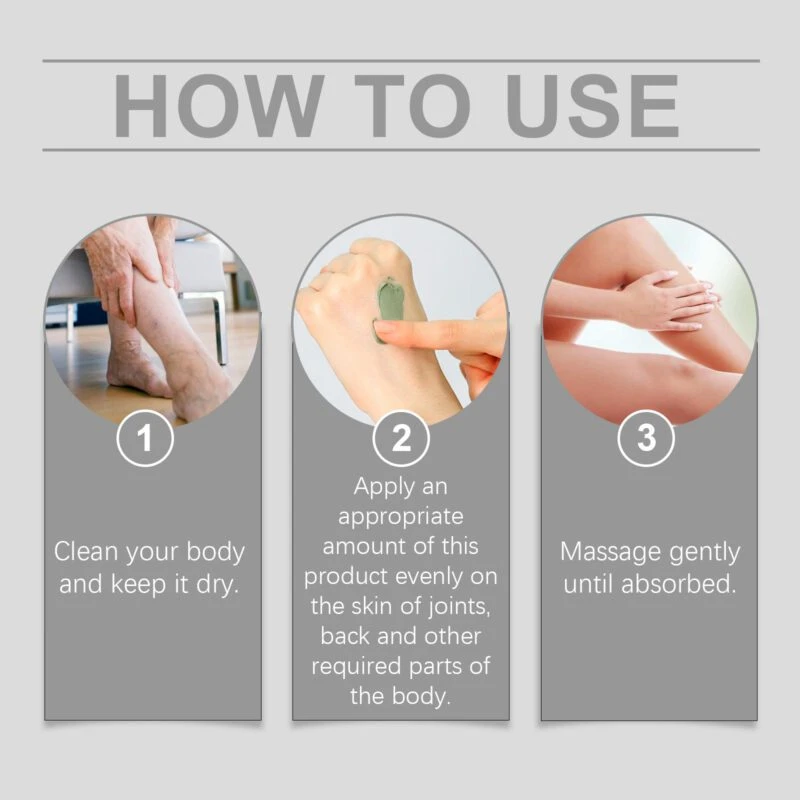 HOW TO USE

1

Clean your body and keep it dry.

2

Apply an appropriate amount of this product evenly on the skin of joints, back and other required parts of the body.

3

Massage gently until absorbed.