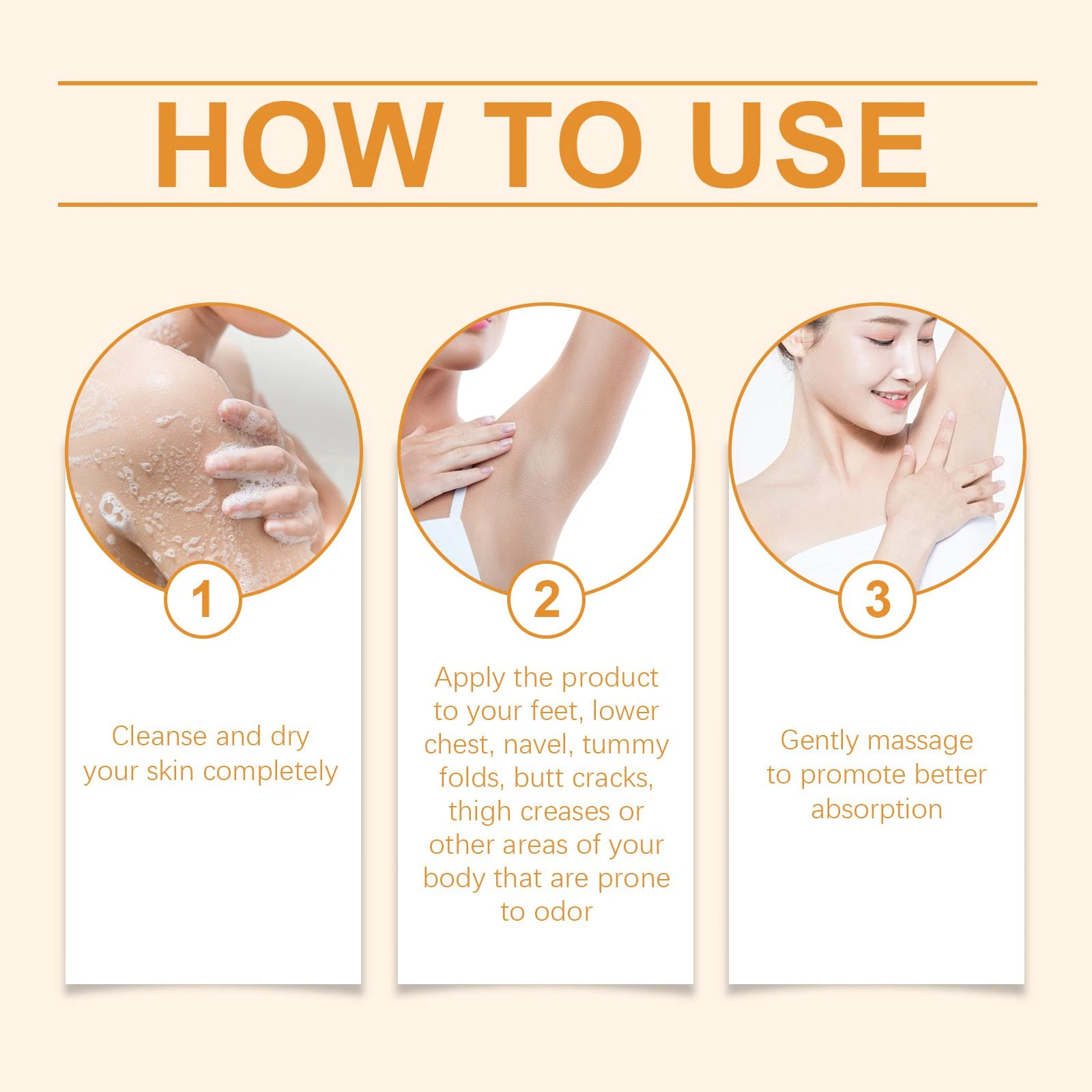 HOW TO USE

1

Cleanse and dry your skin completely

2

Apply the product to your feet, lower chest, navel, tummy folds, butt cracks, thigh creases or other areas of your body that are prone to odor

3

Gently massage to promote better absorption