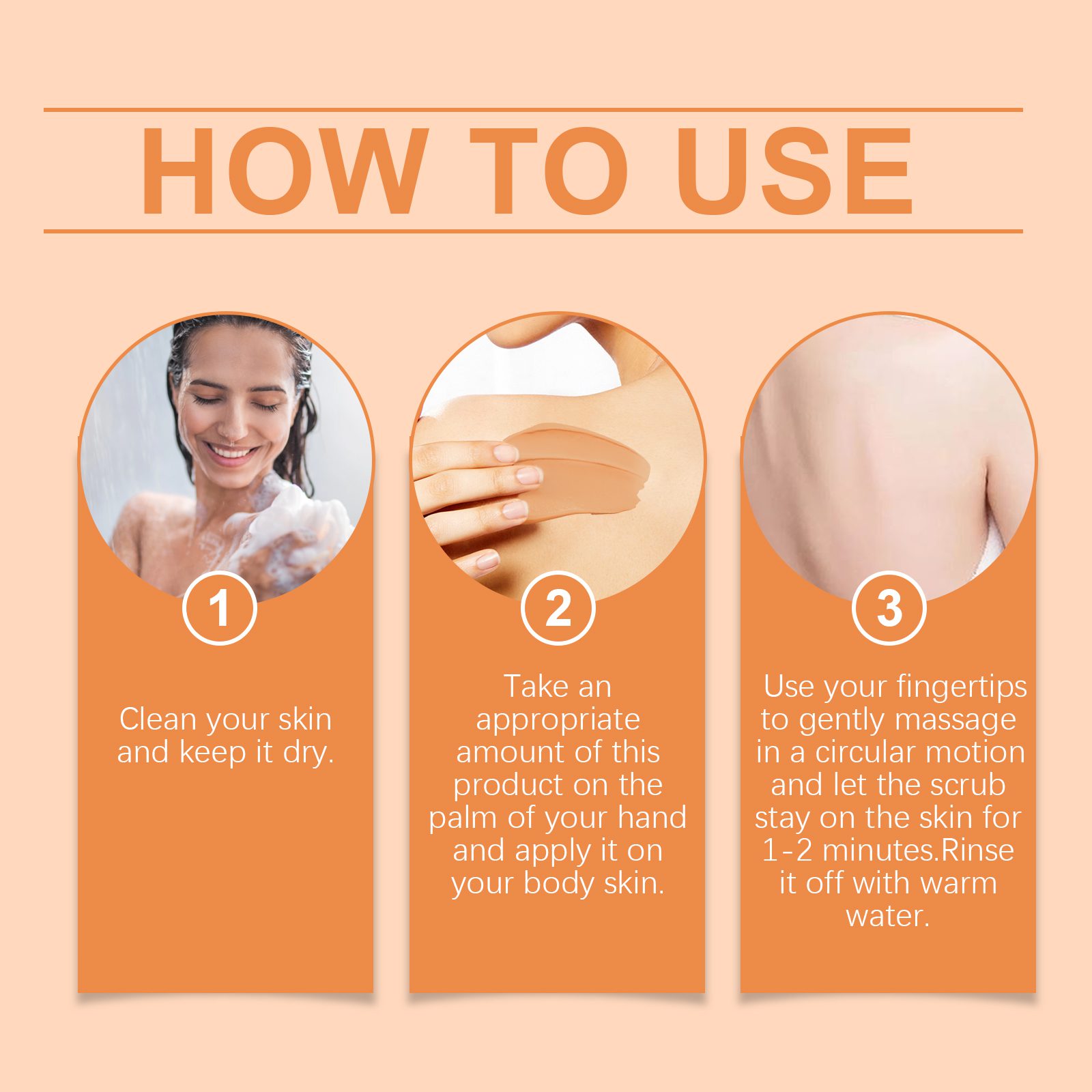 HOW TO USE

1

Clean your skin and keep it dry.

2

Take an appropriate amount of this product on the palm of your hand and apply it on your body skin.

3

Use your fingertips to gently massage in a circular motion and let the scrub stay on the skin for 1-2 minutes.Rinse it off with warm water.