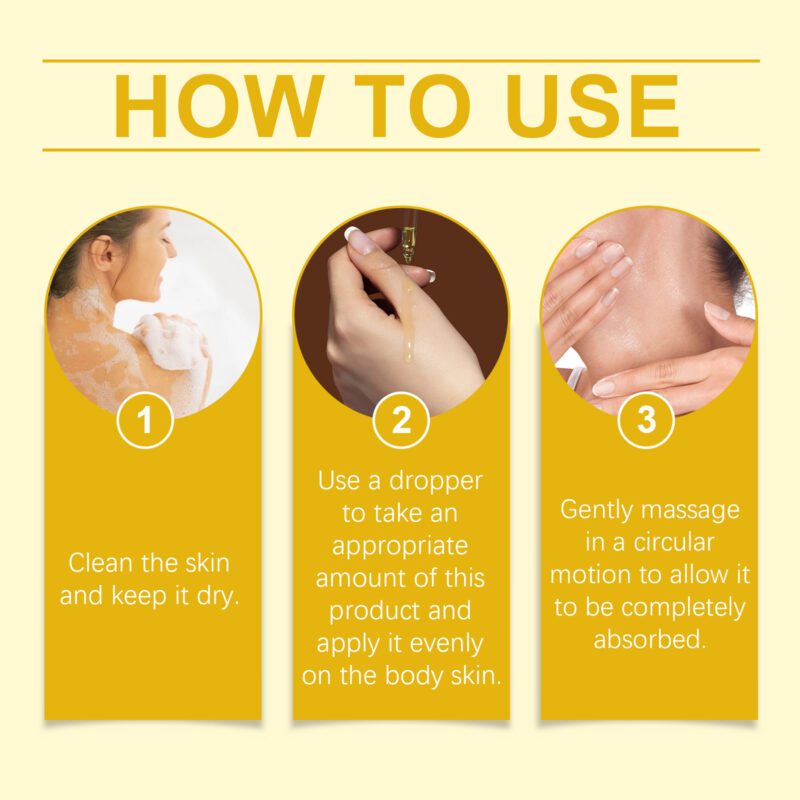 HOW TO USE

1

Clean the skin and keep it dry.

2

Use a dropper to take an appropriate amount of this product and apply it evenly on the body skin.

3

Gently massage in a circular motion to allow it to be completely absorbed.