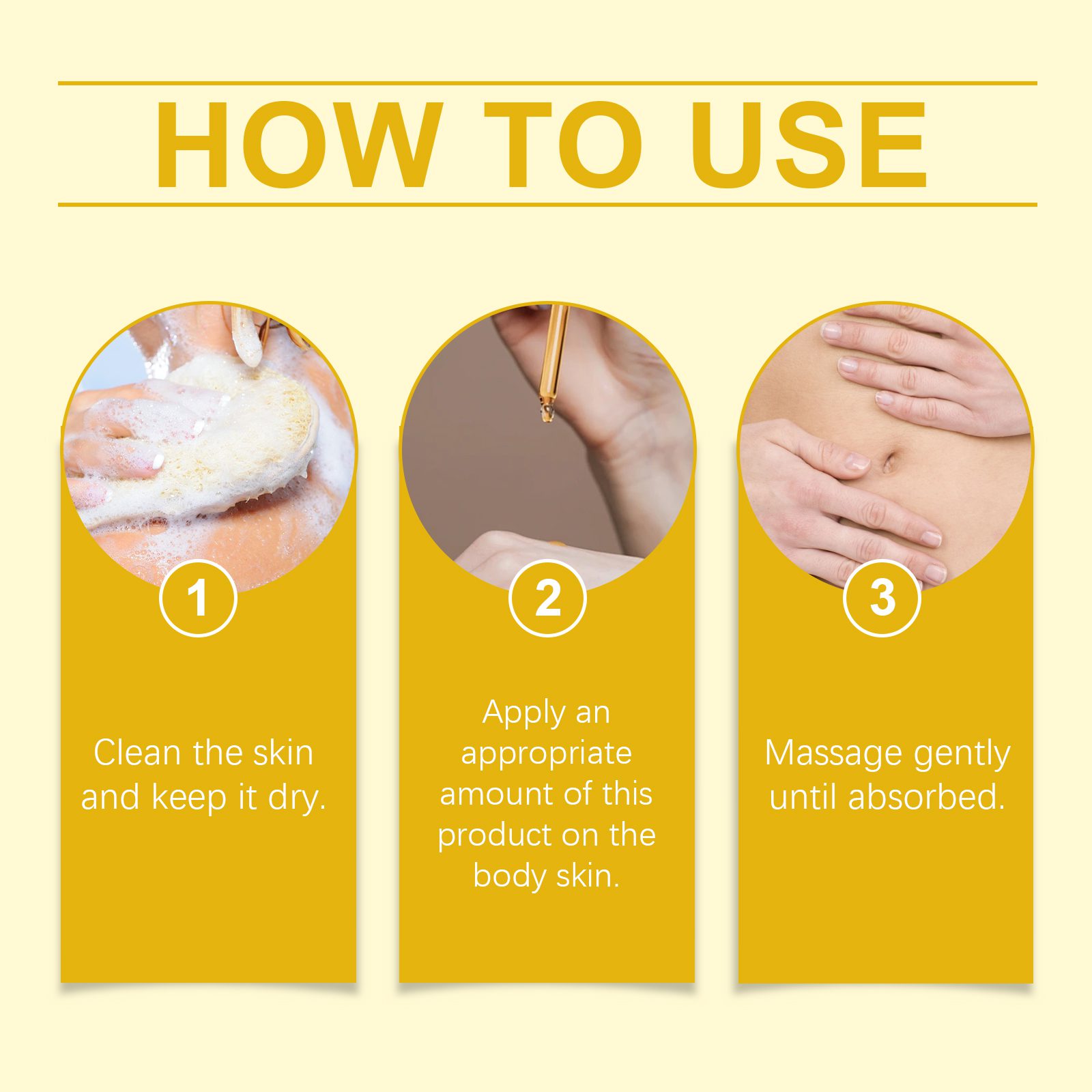 HOW TO USE

1

Clean the skin and keep it dry.

2

Apply an appropriate amount of this product on the body skin.

3

Massage gently until absorbed.