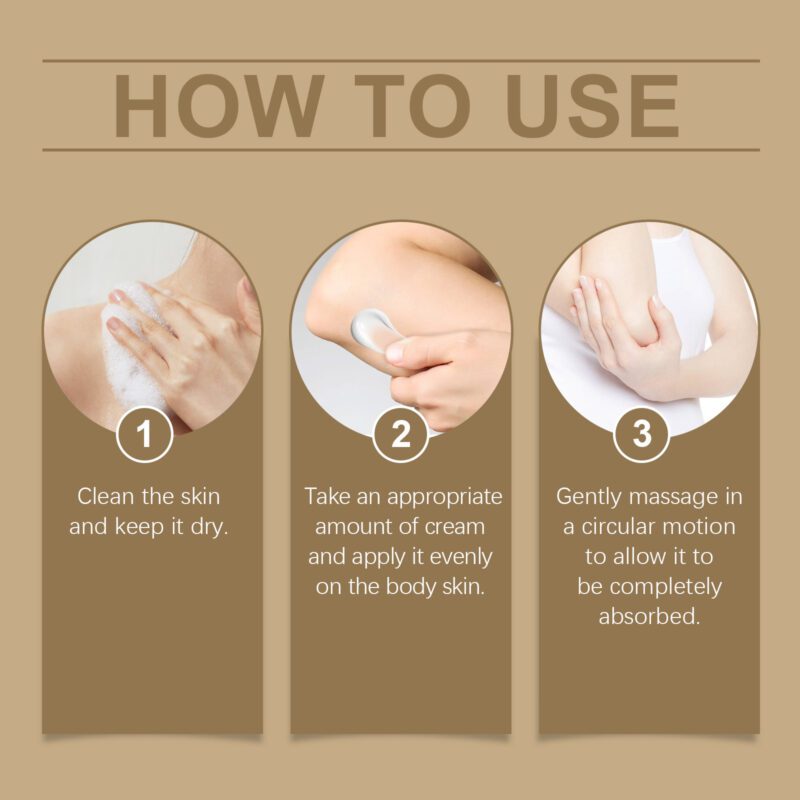 HOW TO USE

1

Clean the skin and keep it dry.

2

Take an appropriate amount of cream and apply it evenly on the body skin.

3

Gently massage in a circular motion to allow it to be completely absorbed.