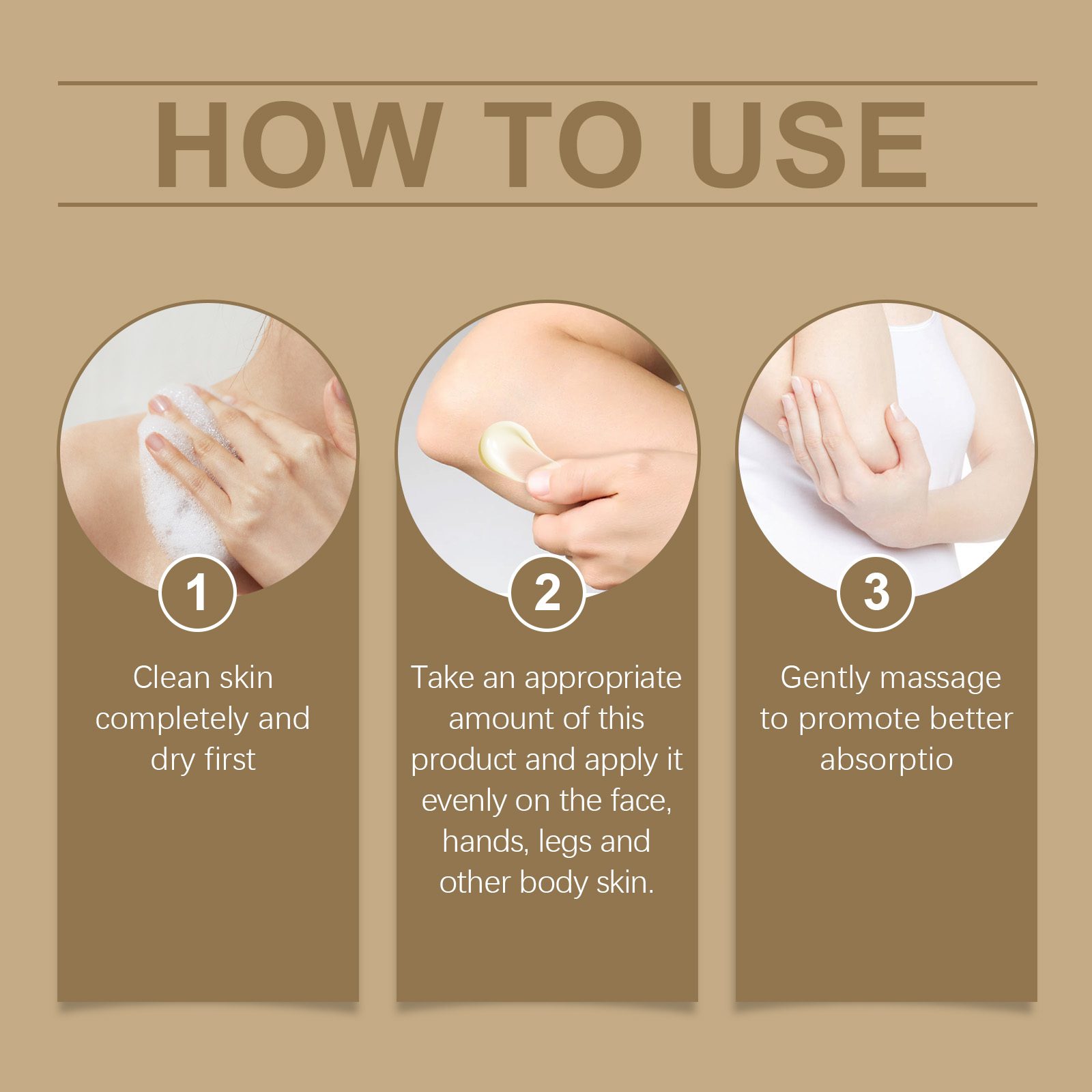 HOW TO USE

1

Clean skin completely and dry first

2

Take an appropriate amount of this product and apply it evenly on the face, hands, legs and other body skin.

3

Gently massage to promote better absorptio