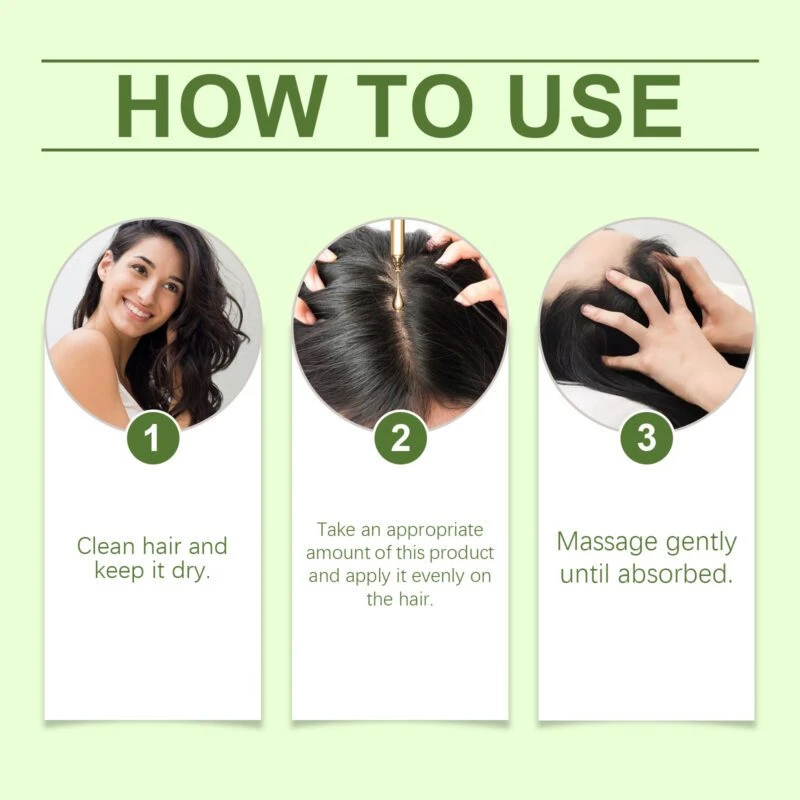 HOW TO USE

1

Clean hair and keep it dry.

2

Take an appropriate amount of this product and apply it evenly on the hair.

3

Massage gently until absorbed.