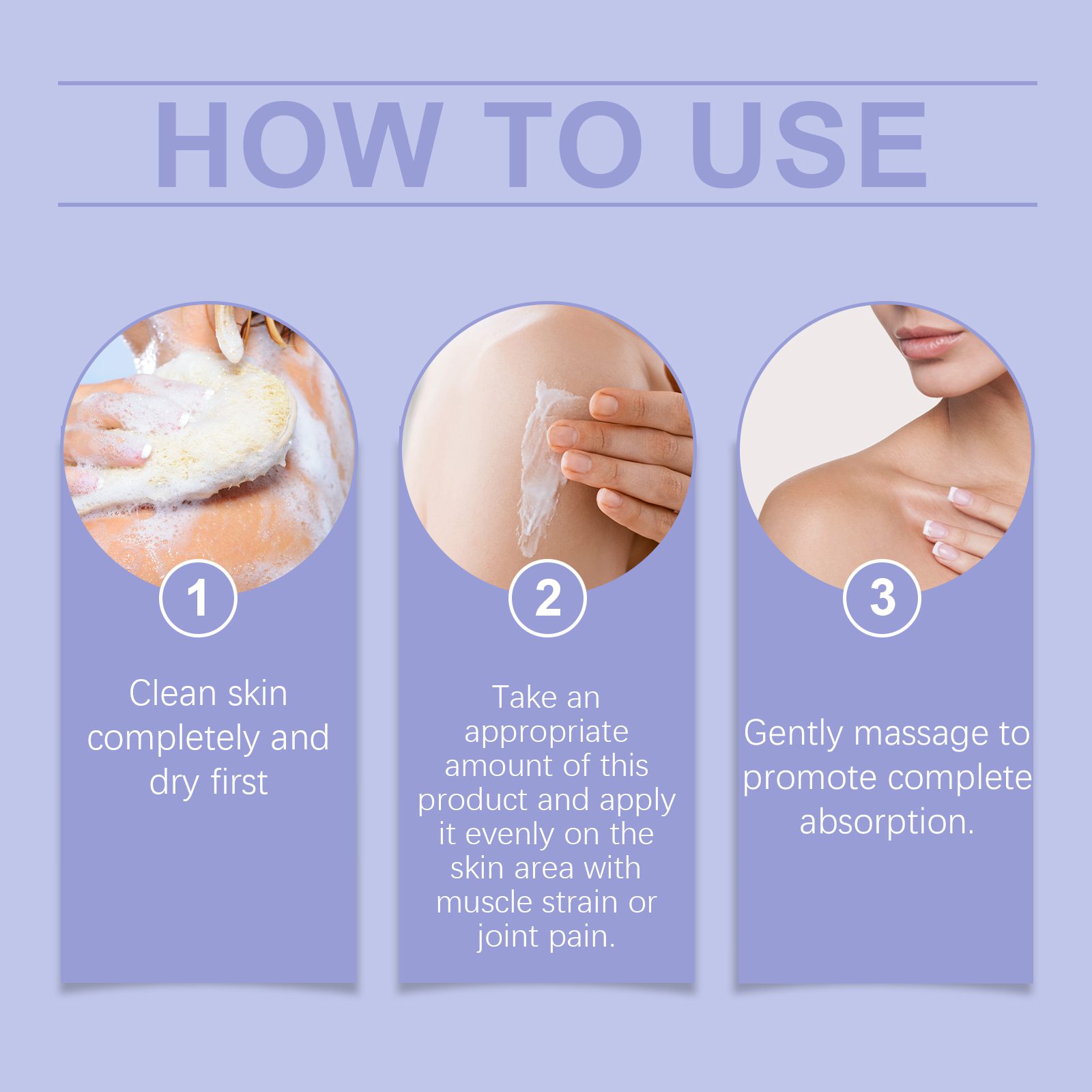 HOW TO USE

1

Clean skin completely and dry first

2

Take an appropriate amount of this product and apply it evenly on the skin area with muscle strain or joint pain.

3

Gently massage to promote complete absorption.