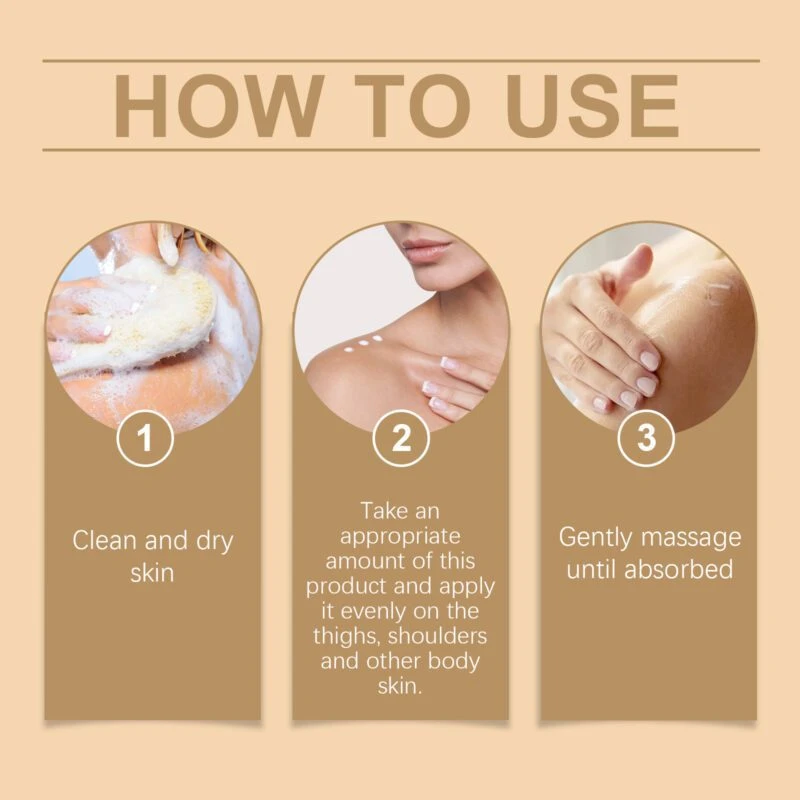 HOW TO USE

1

Clean and dry skin

2

Take an appropriate amount of this product and apply it evenly on the thighs, shoulders and other body skin.

3

Gently massage until absorbed