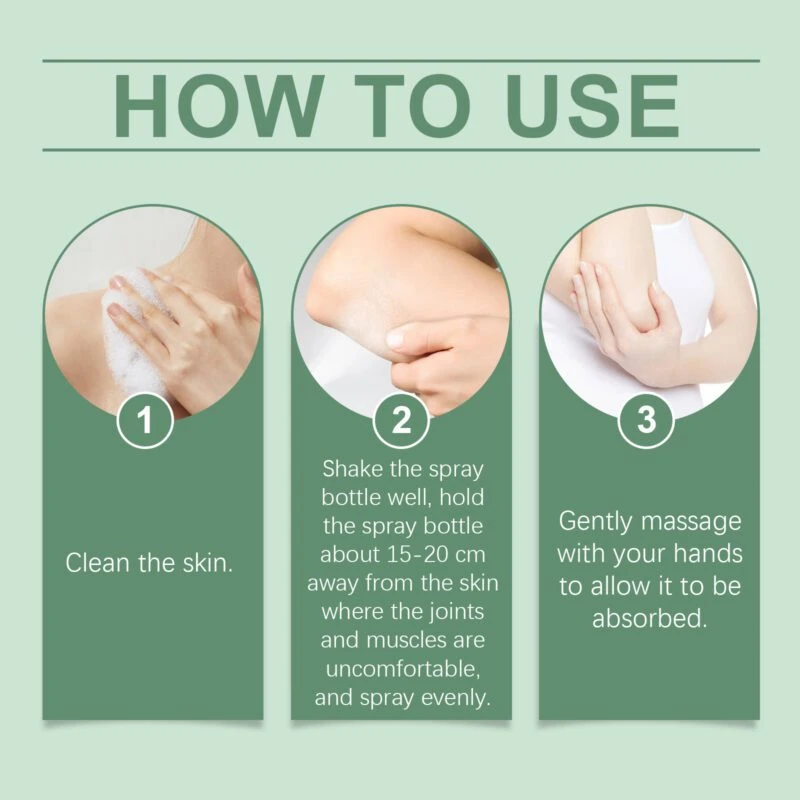 HOW TO USE

1

Clean the skin.

2

Shake the spray bottle well, hold the spray bottle about 15-20 cm away from the skin where the joints and muscles are uncomfortable, and spray evenly.

3

Gently massage with your hands to allow it to be absorbed.