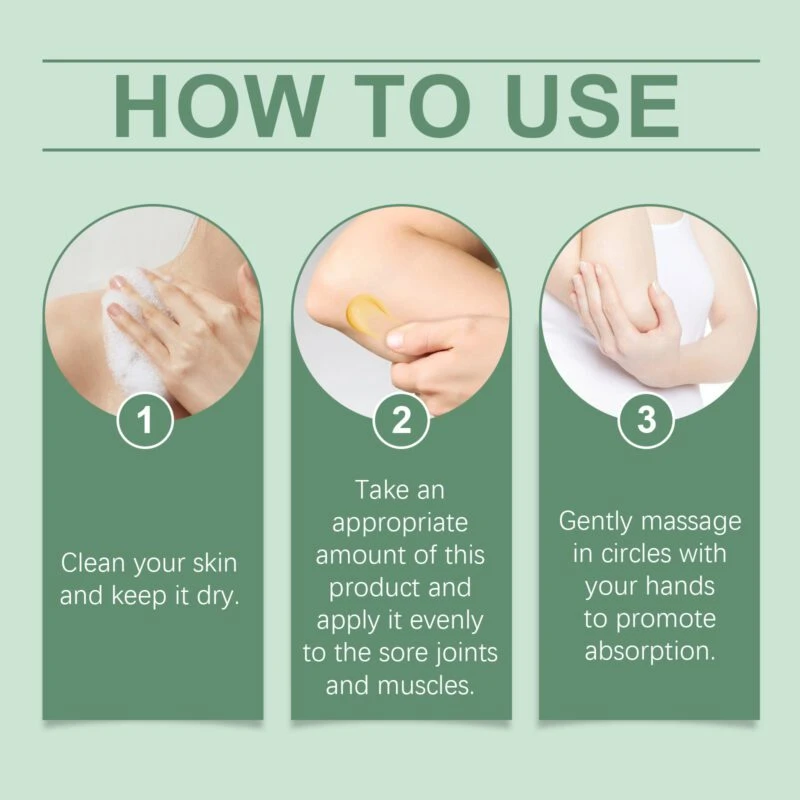 HOW TO USE

1

Clean your skin and keep it dry.

2

Take an appropriate amount of this product and apply it evenly to the sore joints and muscles.

3

Gently massage in circles with your hands to promote absorption.