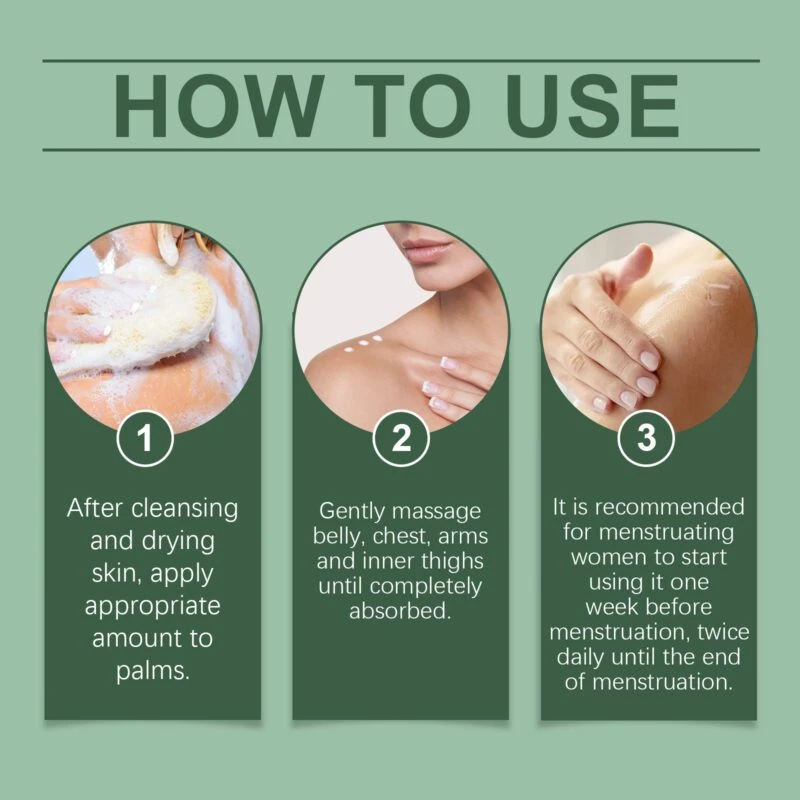 HOW TO USE

1

After cleansing and drying skin, apply appropriate amount to palms.

2

Gently massage belly, chest, arms and inner thighs until completely absorbed.

3

It is recommended for menstruating women to start using it one week before menstruation, twice daily until the end of menstruation.