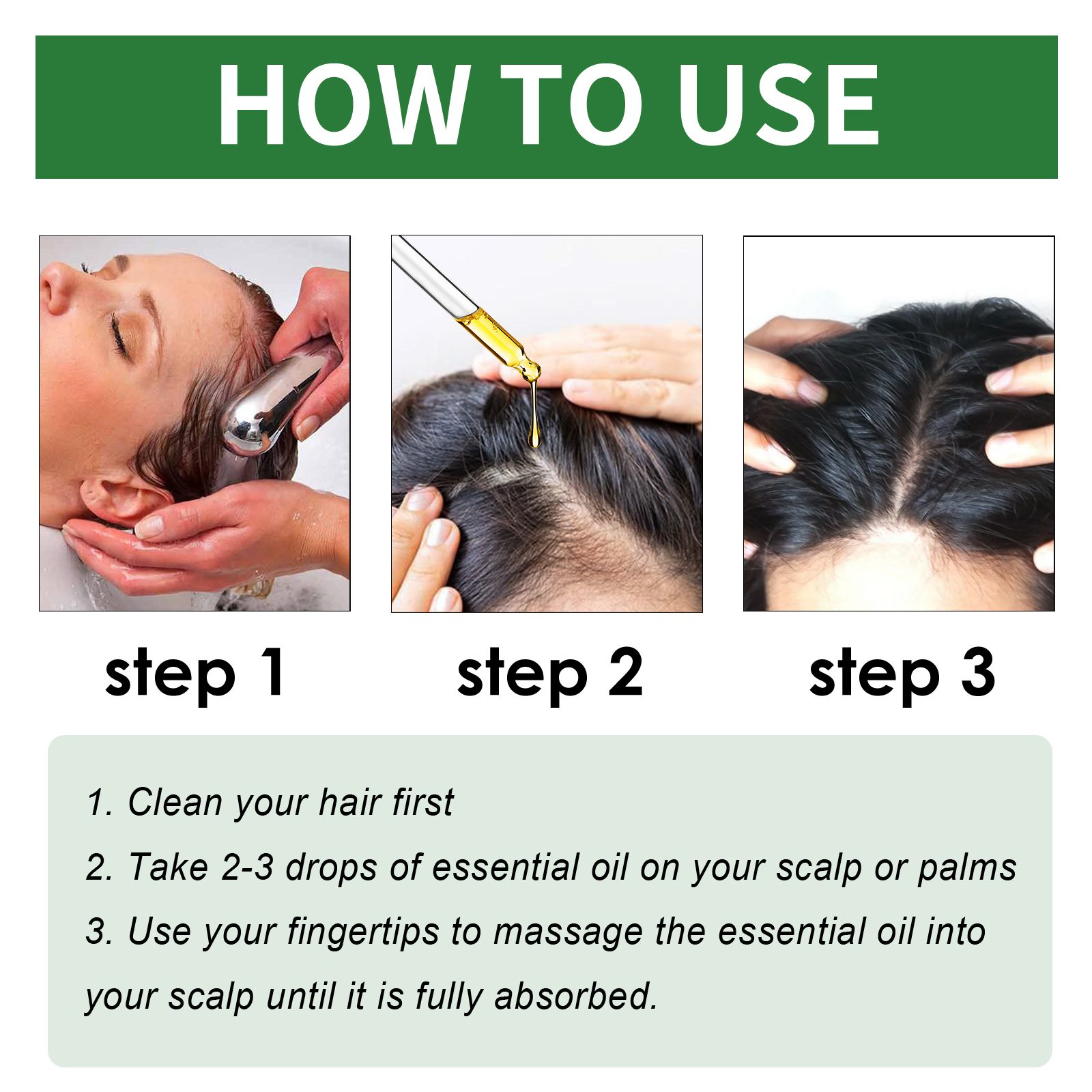 HOW TO USE

step 1

step 2

step 3

1. Clean your hair first

2. Take 2-3 drops of essential oil on your scalp or palms

3. Use your fingertips to massage the essential oil into your scalp until it is fully absorbed.