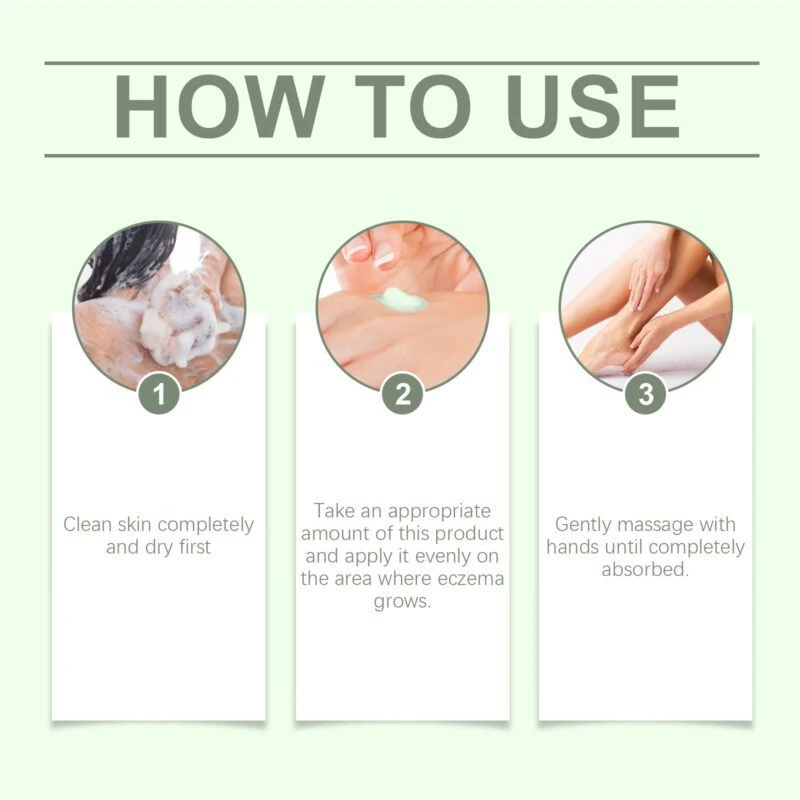 HOW TO USE

1

Clean skin completely and dry first

2

Take an appropriate amount of this product and apply it evenly on the area where eczema grows.

3

Gently massage with hands until completely absorbed.