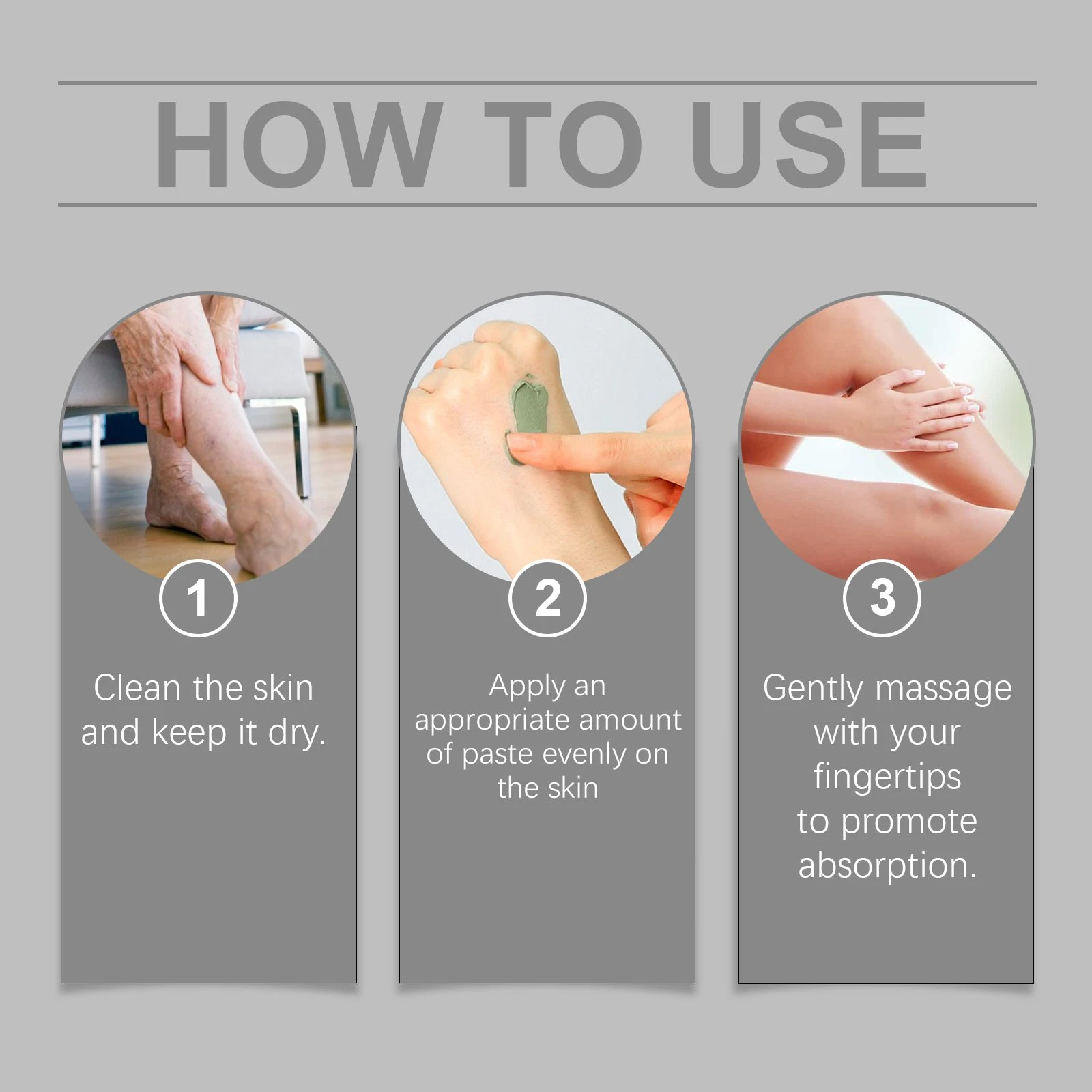 HOW TO USE

1

Clean the skin and keep it dry.

2

Apply an appropriate amount of paste evenly on the skin

3

Gently massage with your fingertips to promote absorption.