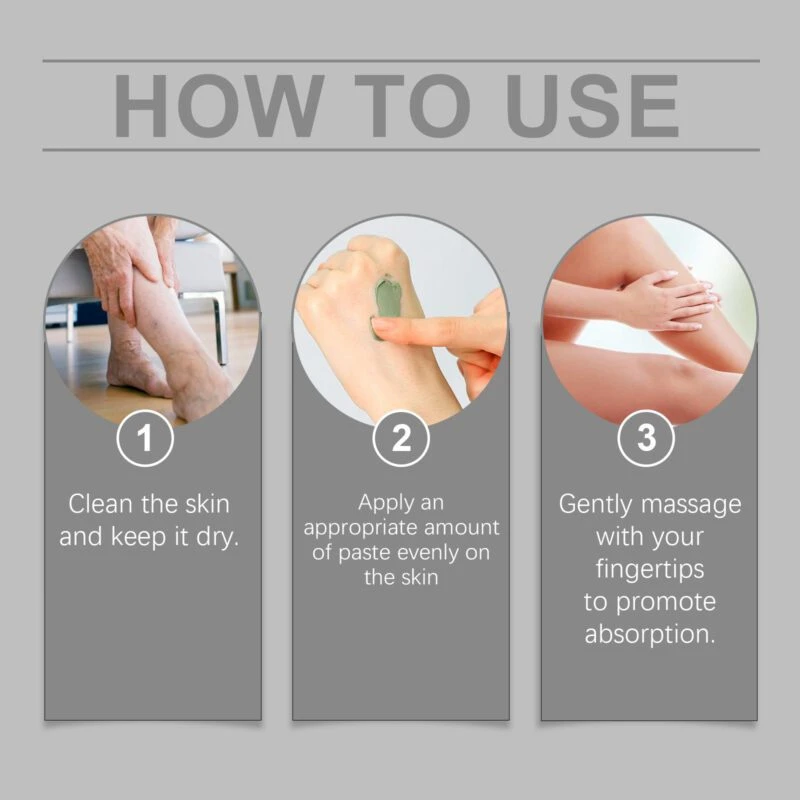 HOW TO USE

1

Clean the skin and keep it dry.

2

Apply an appropriate amount of paste evenly on the skin

3

Gently massage with your fingertips to promote absorption.