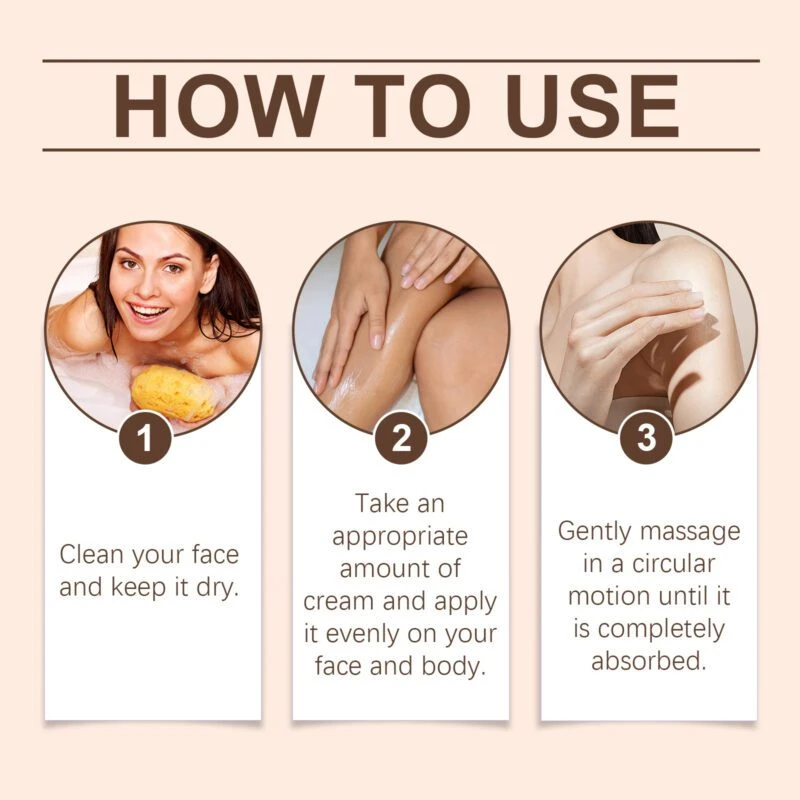 HOW TO USE

1

Clean your face and keep it dry.

2

Take an appropriate amount of cream and apply it evenly on your face and body.

3

Gently massage in a circular motion until it is completely absorbed.